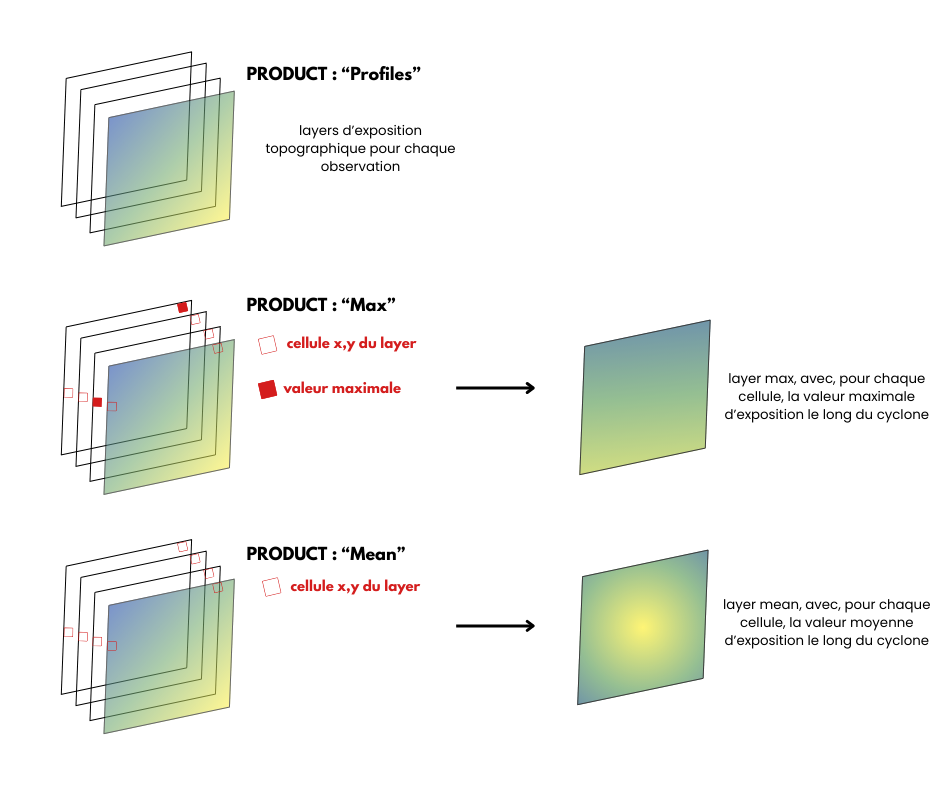 PRODUCT : “Profiles”

layers d’exposition topographique pour chaque observation

PRODUCT : “Max”

cellule x,y du layer

valeur maximale

layer max, avec, pour chaque cellule, la valeur maximale d’exposition le long du cyclone

PRODUCT : “Mean”

cellule x,y du layer

layer mean, avec, pour chaque cellule, la valeur moyenne d’exposition le long du cyclone